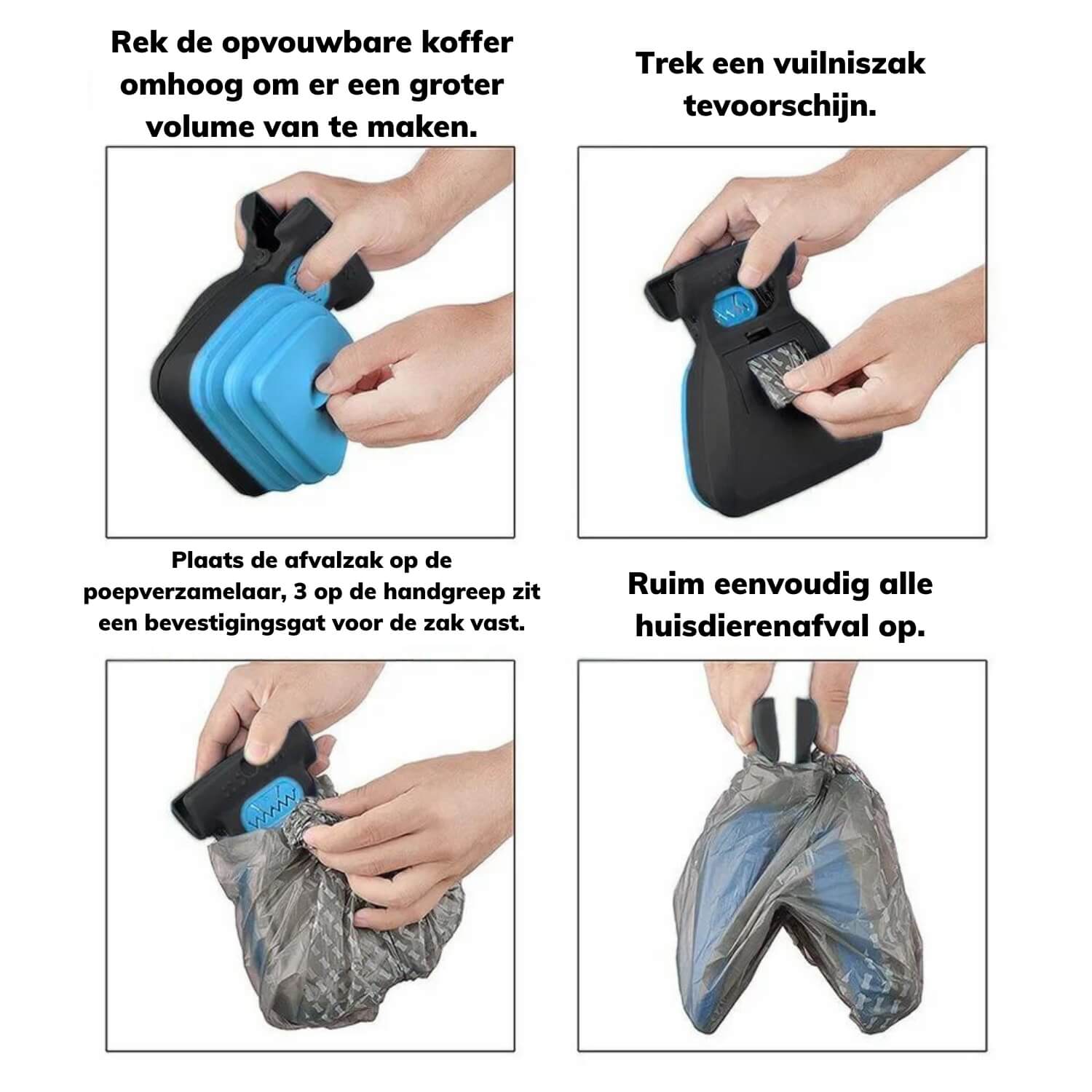 Rek de opvouwbare koffer omhoog om er een groter volume van te maken.

Trek een vuilniszak tevoorschijn.

Plaats de afvalzak op de poepverzamelaar, 3 op de handgreep zit een bevestigingsgat voor de zak vast.

Ruim eenvoudig alle huisdierenafval op.